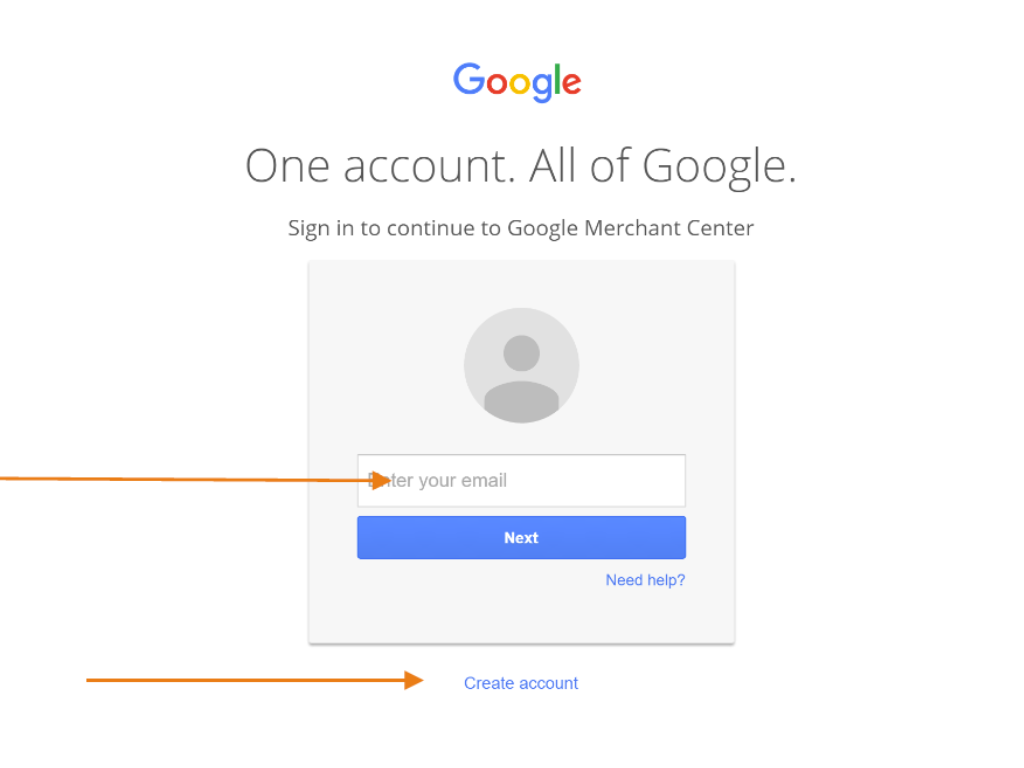 Google

One account. All of Google.

Sign in to continue to Google Merchant Center

Enter your email

Next

Need help?

Create account