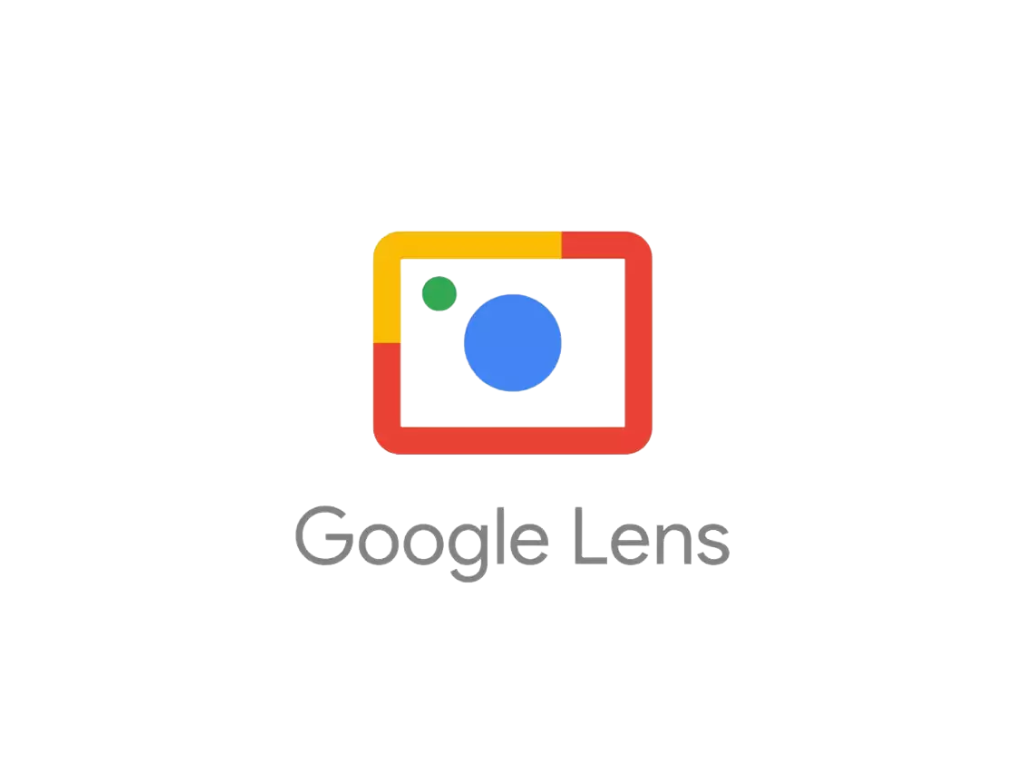 Google Lens