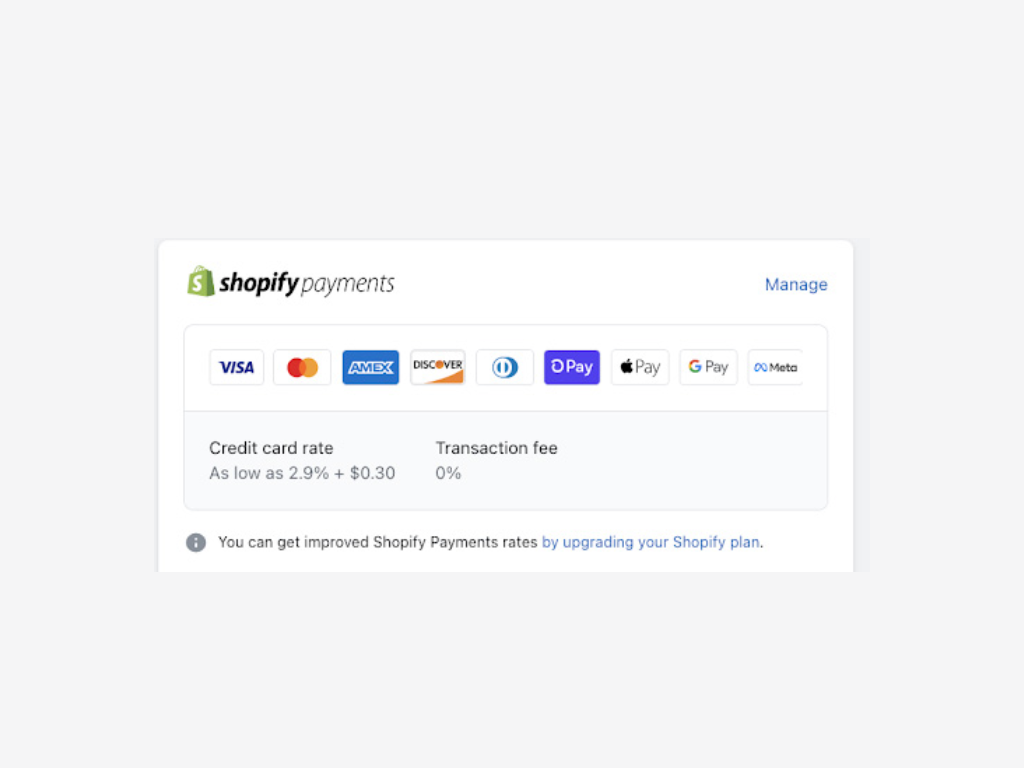 shopify payments

Manage

VISA AMEX DISCOVER Pay Pay G Pay Meta

Credit card rate
As low as 2.9% + $0.30

Transaction fee
0%

You can get improved Shopify Payments rates by upgrading your Shopify plan.