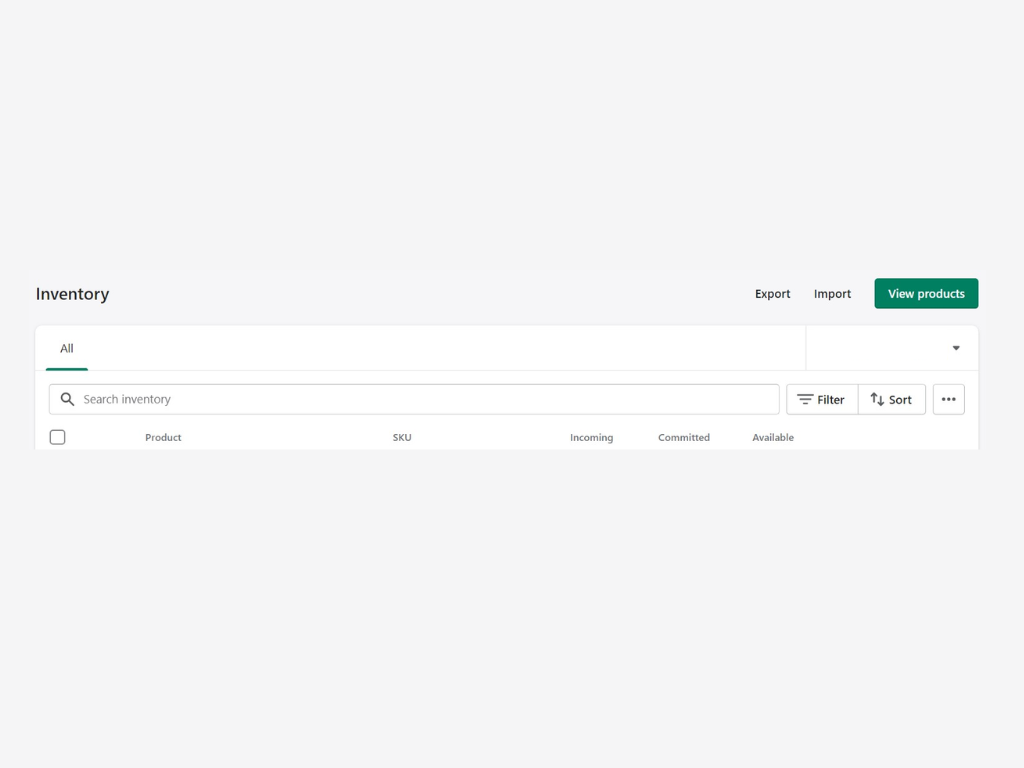 Inventory

Export Import View products

All

Search inventory

Filter Sort

| Product | SKU | Incoming | Committed | Available |
|---|---|---|---|---|