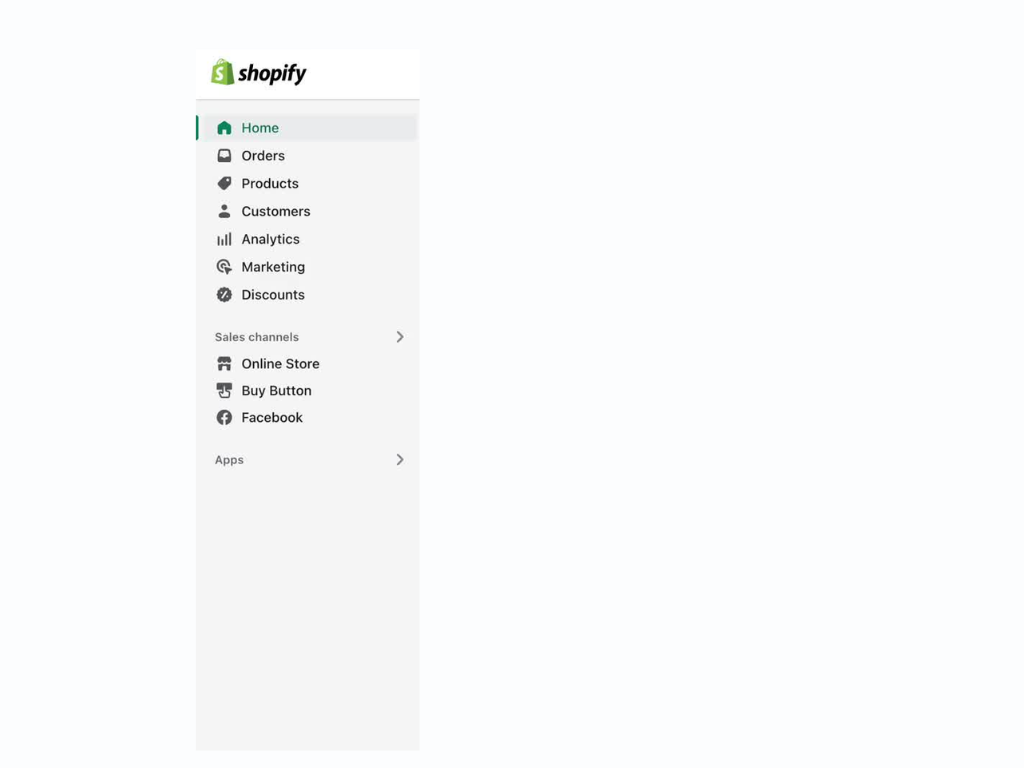 shopify

Home
Orders
Products
Customers
Analytics
Marketing
Discounts

Sales channels

Online Store
Buy Button
Facebook

Apps