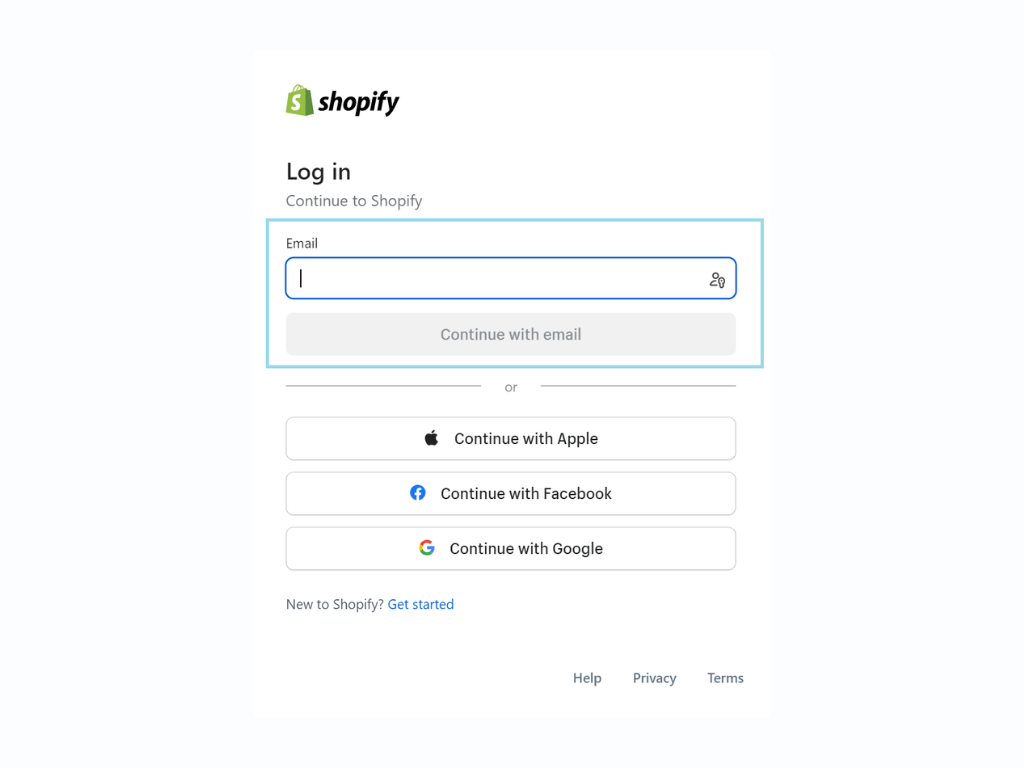 shopify

Log in

Continue to Shopify

Email

Continue with email

or

Continue with Apple

Continue with Facebook

Continue with Google

New to Shopify? Get started

Help Privacy Terms