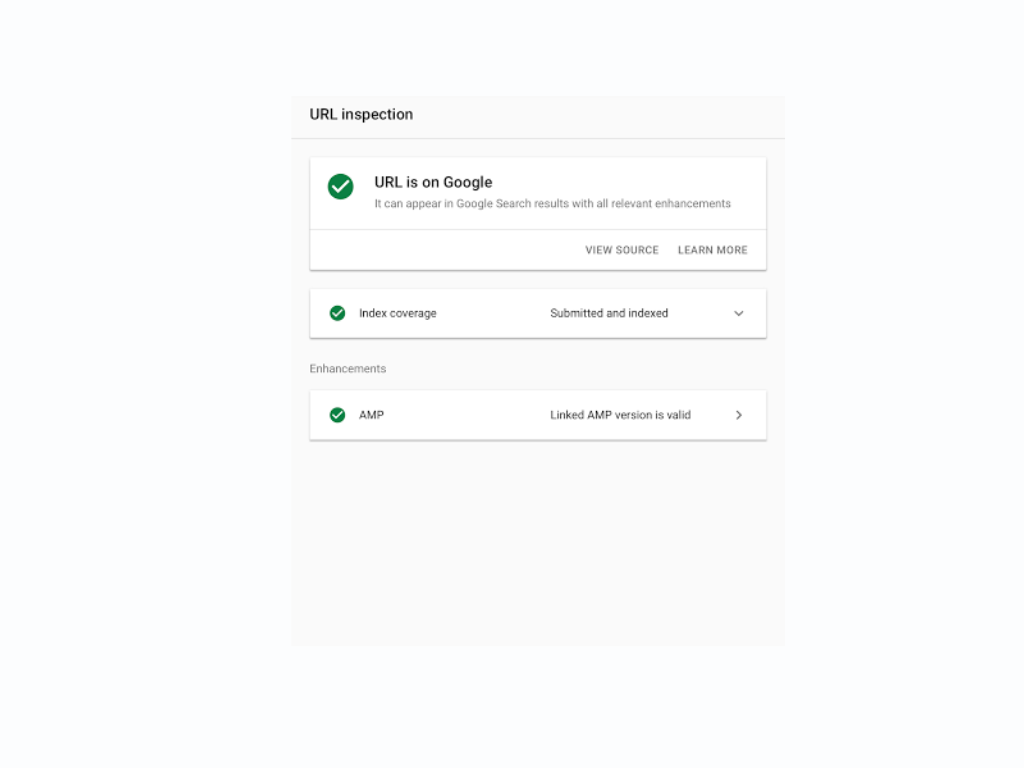 URL inspection

URL is on Google
It can appear in Google Search results with all relevant enhancements

VIEW SOURCE LEARN MORE

Index coverage Submitted and indexed

Enhancements

AMP Linked AMP version is valid