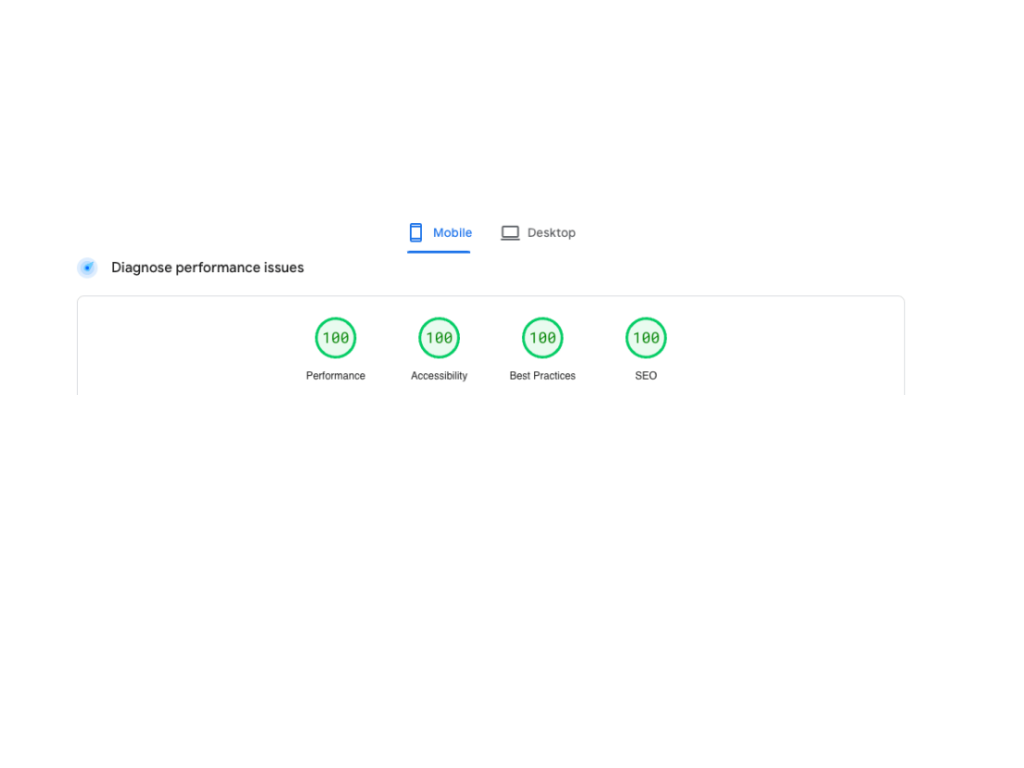 Mobile Desktop

Diagnose performance issues

100
Performance

100
Accessibility

100
Best Practices

100
SEO