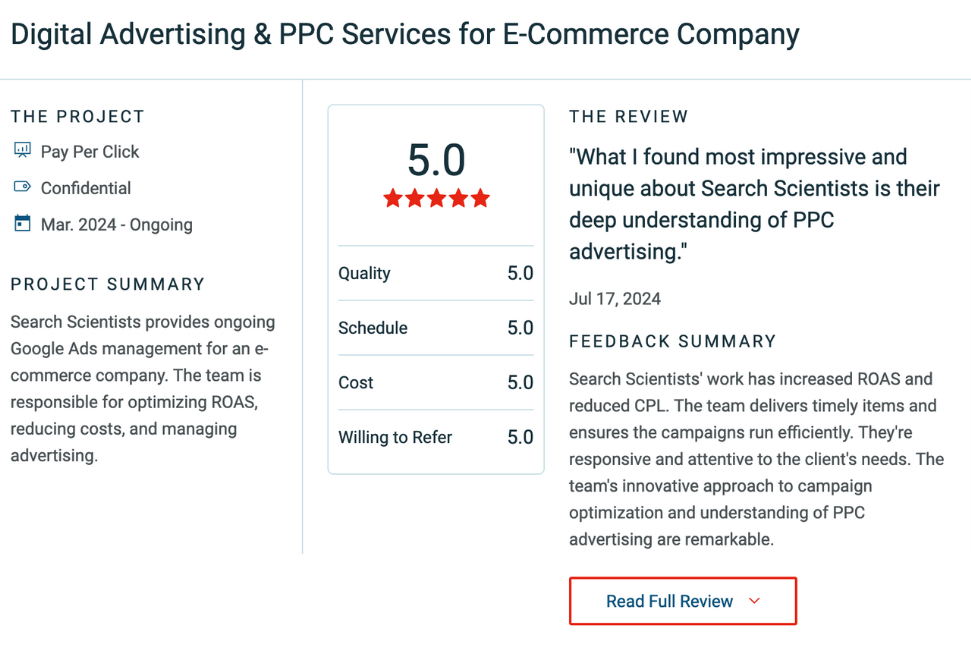 Digital Advertising & PPC Services for E-Commerce Company

THE PROJECT

Pay Per Click

Confidential

Mar. 2024 - Ongoing

PROJECT SUMMARY

Search Scientists provides ongoing Google Ads management for an e-commerce company. The team is responsible for optimizing ROAS, reducing costs, and managing advertising.

5.0

| Quality | 5.0 |
|---|---|
| Schedule | 5.0 |
| Cost | 5.0 |
| Willing to Refer | 5.0 |

THE REVIEW

"What I found most impressive and unique about Search Scientists is their deep understanding of PPC advertising."

Jul 17, 2024

FEEDBACK SUMMARY

Search Scientists' work has increased ROAS and reduced CPL. The team delivers timely items and ensures the campaigns run efficiently. They're responsive and attentive to the client's needs. The team's innovative approach to campaign optimization and understanding of PPC advertising are remarkable.

Read Full Review