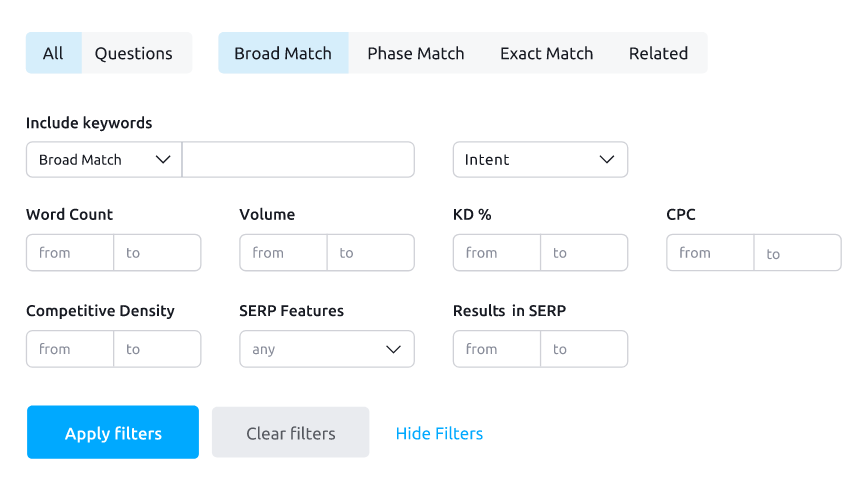 All Questions

Broad Match Phase Match Exact Match Related

Include keywords

Broad Match

Intent

Word Count
from to

Volume
from to

KD %
from to

CPC
from to

Competitive Density
from to

SERP Features
any

Results in SERP
from to

Apply filters Clear filters Hide Filters