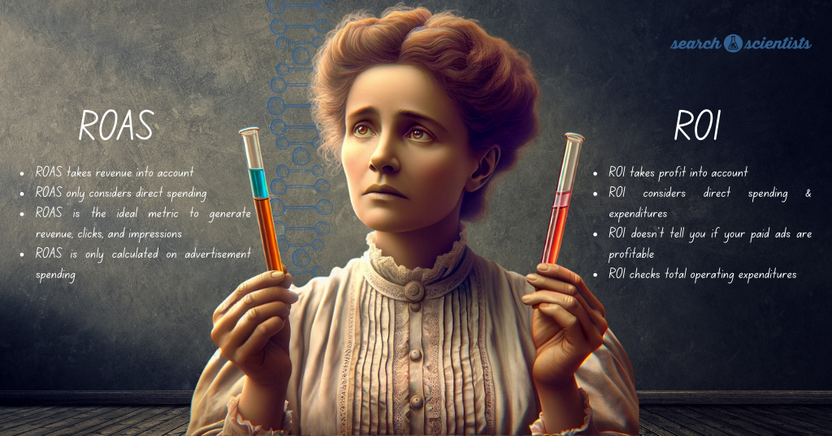 search scientists

ROAS

- ROAS takes revenue into account
- ROAS only considers direct spending
- ROAS is the ideal metric to generate revenue, clicks, and impressions
- ROAS is only calculated on advertisement spending

ROI

- ROI takes profit into account
- ROI considers direct spending & expenditures
- ROI doesn't tell you if your paid ads are profitable
- ROI checks total operating expenditures