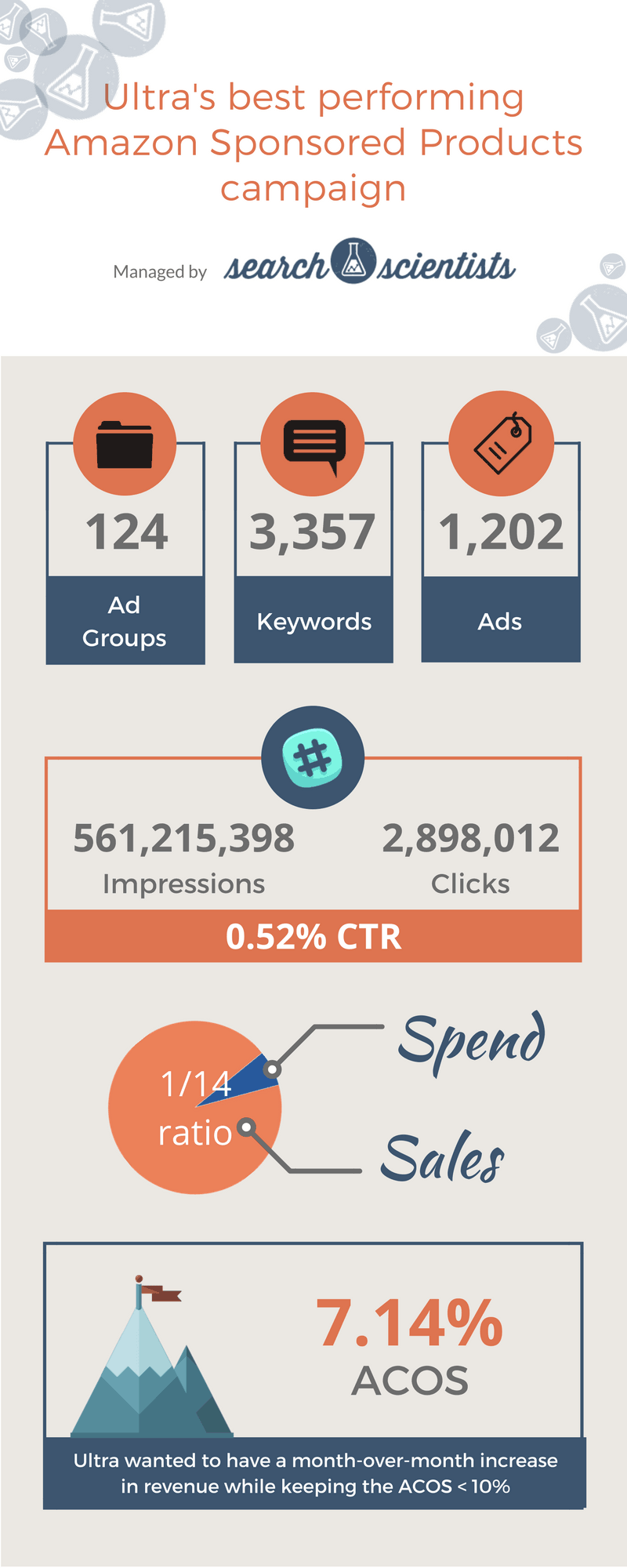 Ultra's best performing Amazon Sponsored Products campaign

Managed by search scientists

124
Ad Groups

3,357
Keywords

1,202
Ads

561,215,398
Impressions

2,898,012
Clicks

0.52% CTR

1/14
ratio

Spend

Sales

7.14%
ACOS

Ultra wanted to have a month-over-month increase in revenue while keeping the ACOS < 10%