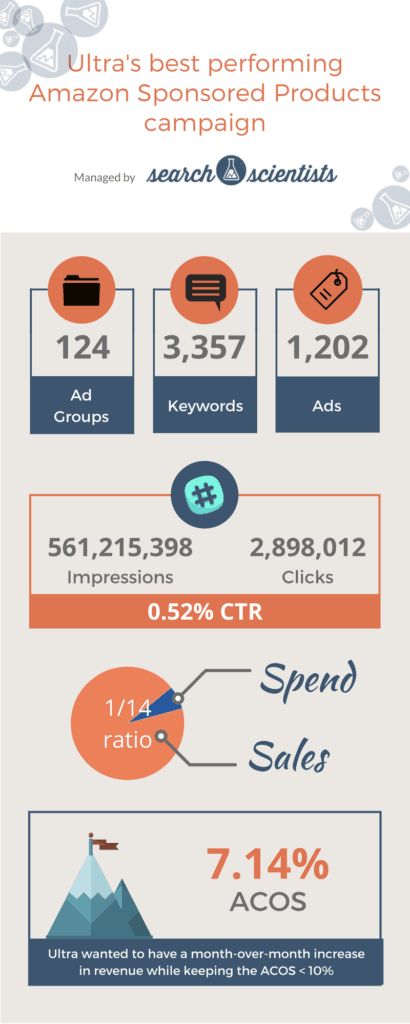 Ultra's best performing Amazon Sponsored Products campaign

Managed by search scientists

124
Ad Groups

3,357
Keywords

1,202
Ads

561,215,398
Impressions

2,898,012
Clicks

0.52% CTR

1/14 ratio

Spend

Sales

7.14%
ACOS

Ultra wanted to have a month-over-month increase in revenue while keeping the ACOS < 10%